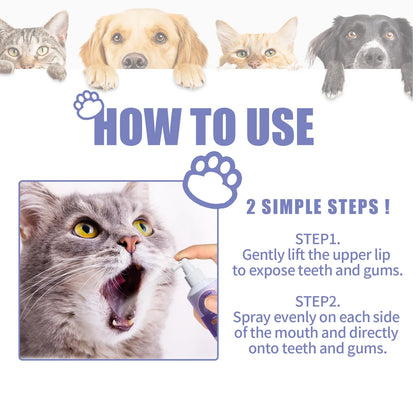 HOW TO USE

2 SIMPLE STEPS !

STEP1.
Gently lift the upper lip to expose teeth and gums.

STEP2.
Spray evenly on each side of the mouth and directly onto teeth and gums.